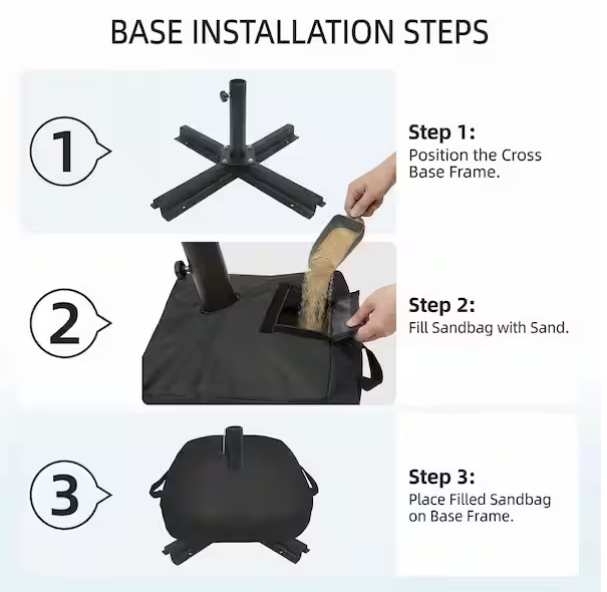 BASE INSTALLATION STEPS

1

Step 1:
Position the Cross Base Frame.

2

Step 2:
Fill Sandbag with Sand.

3

Step 3:
Place Filled Sandbag on Base Frame.